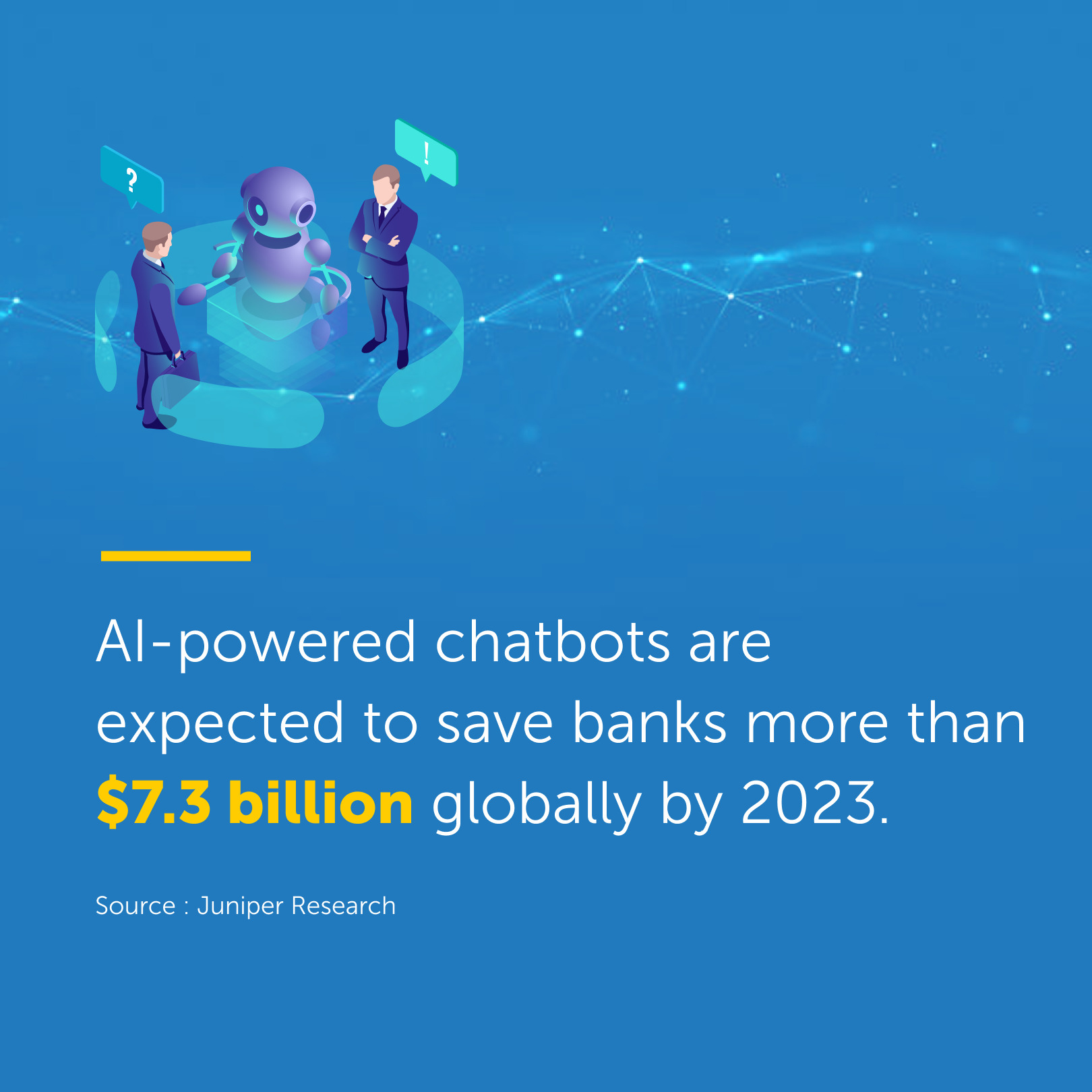 ?

!

AI-powered chatbots are expected to save banks more than $7.3 billion globally by 2023.

Source : Juniper Research