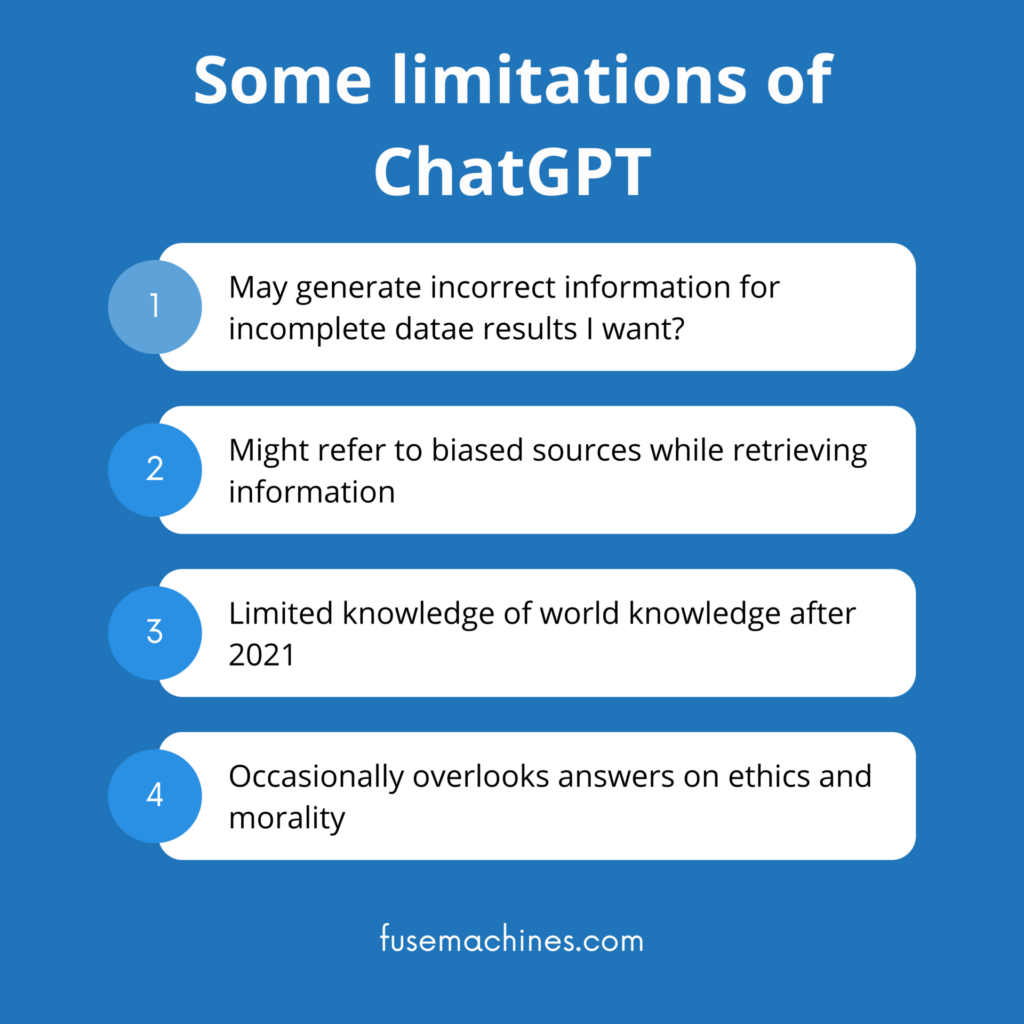 Some limitations of ChatGPT

1 May generate incorrect information for incomplete datae results I want?

2 Might refer to biased sources while retrieving information

3 Limited knowledge of world knowledge after 2021

4 Occasionally overlooks answers on ethics and morality

fusemachines.com