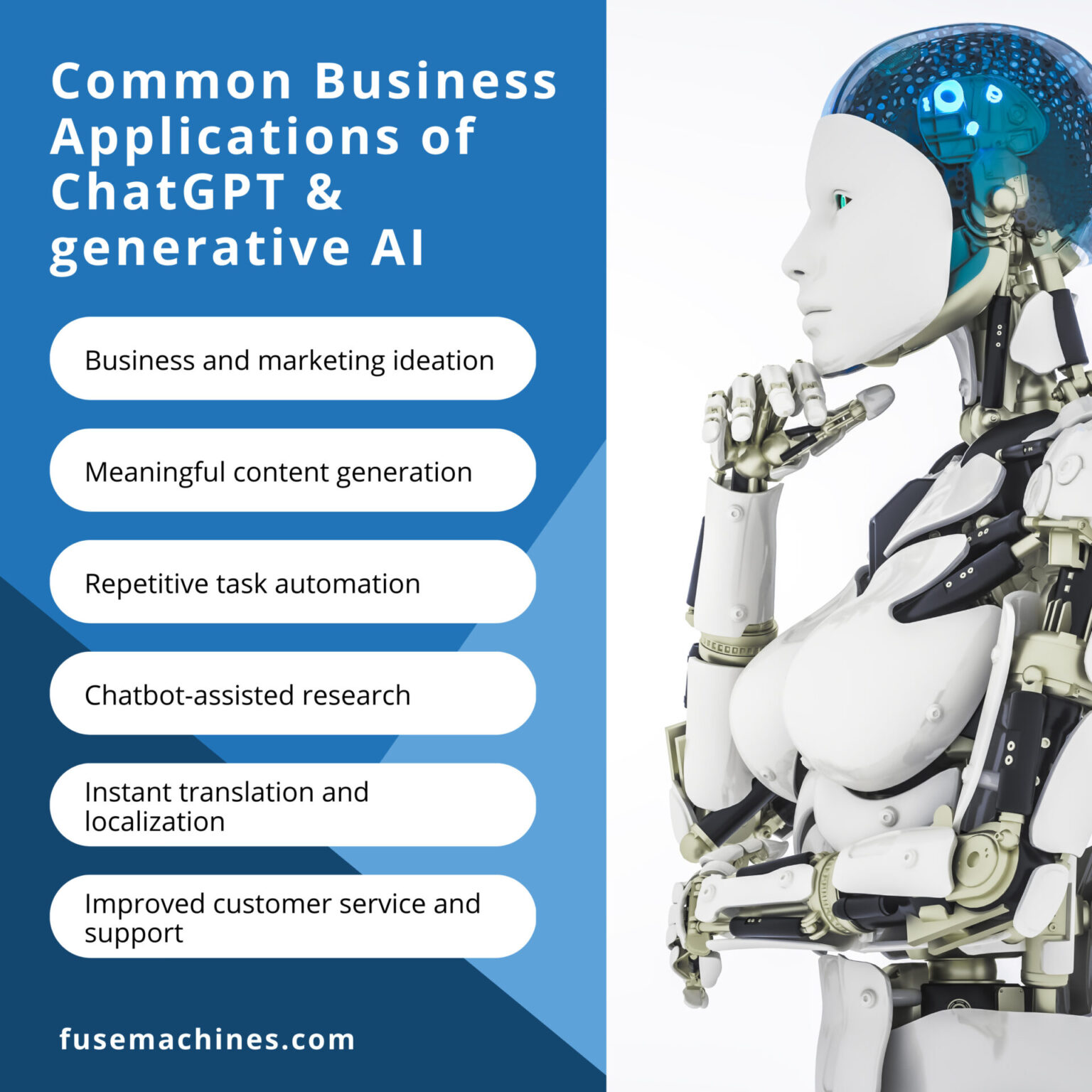 Common Business Applications of ChatGPT & generative AI

Business and marketing ideation

Meaningful content generation

Repetitive task automation

Chatbot-assisted research

Instant translation and localization

Improved customer service and support

fusemachines.com